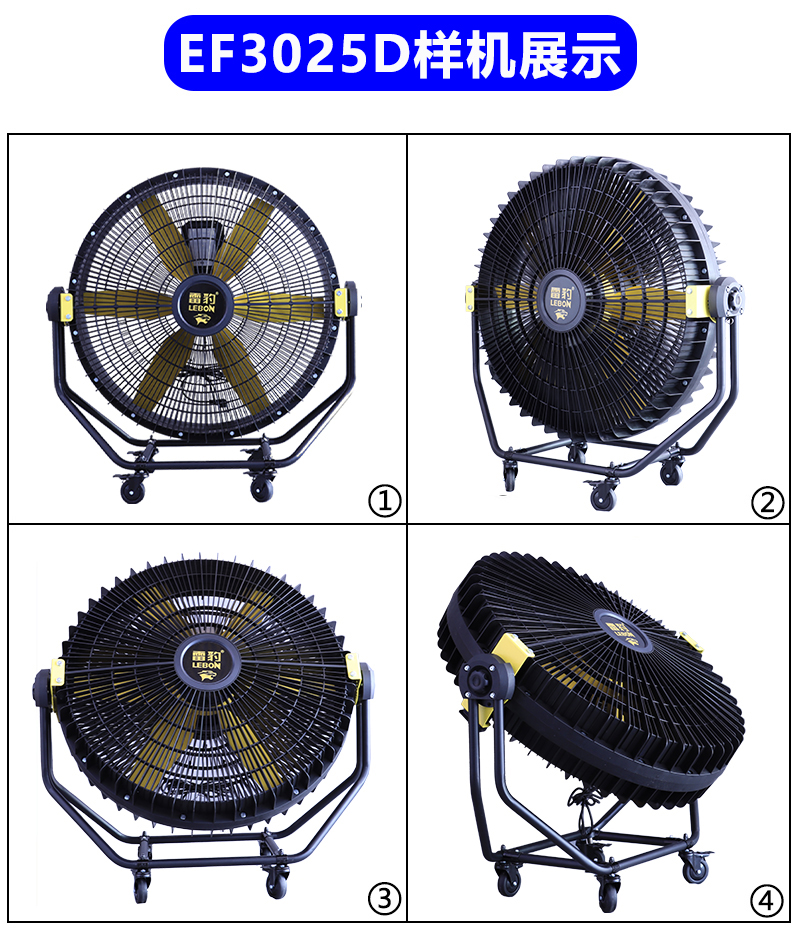 EF3025D样机展示

雷豹
LEBON

①

雷豹
LEBON

②

雷豹
LEBON

③

雷豹
LEBON

④